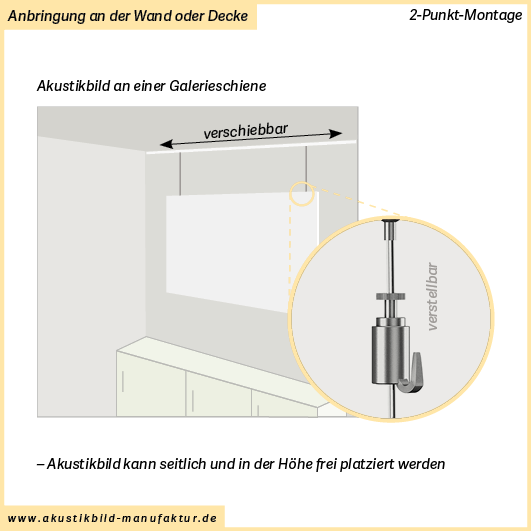 Anbringung an der Wand oder Decke

2-Punkt-Montage

Akustikbild an einer Galerieschiene

verschiebbar

verstellbar

– Akustikbild kann seitlich und in der Höhe frei platziert werden

www.akustikbild-manufaktur.de