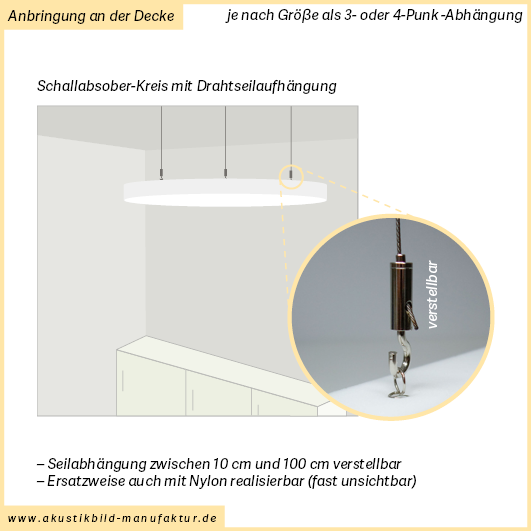 Anbringung an der Decke

je nach Größe als 3- oder 4-Punk -Abhängung

Schallabsober-Kreis mit Drahtseilaufhängung

verstellbar

– Seilabhängung zwischen 10 cm und 100 cm verstellbar
– Ersatzweise auch mit Nylon realisierbar (fast unsichtbar)

www.akustikbild-manufaktur.de